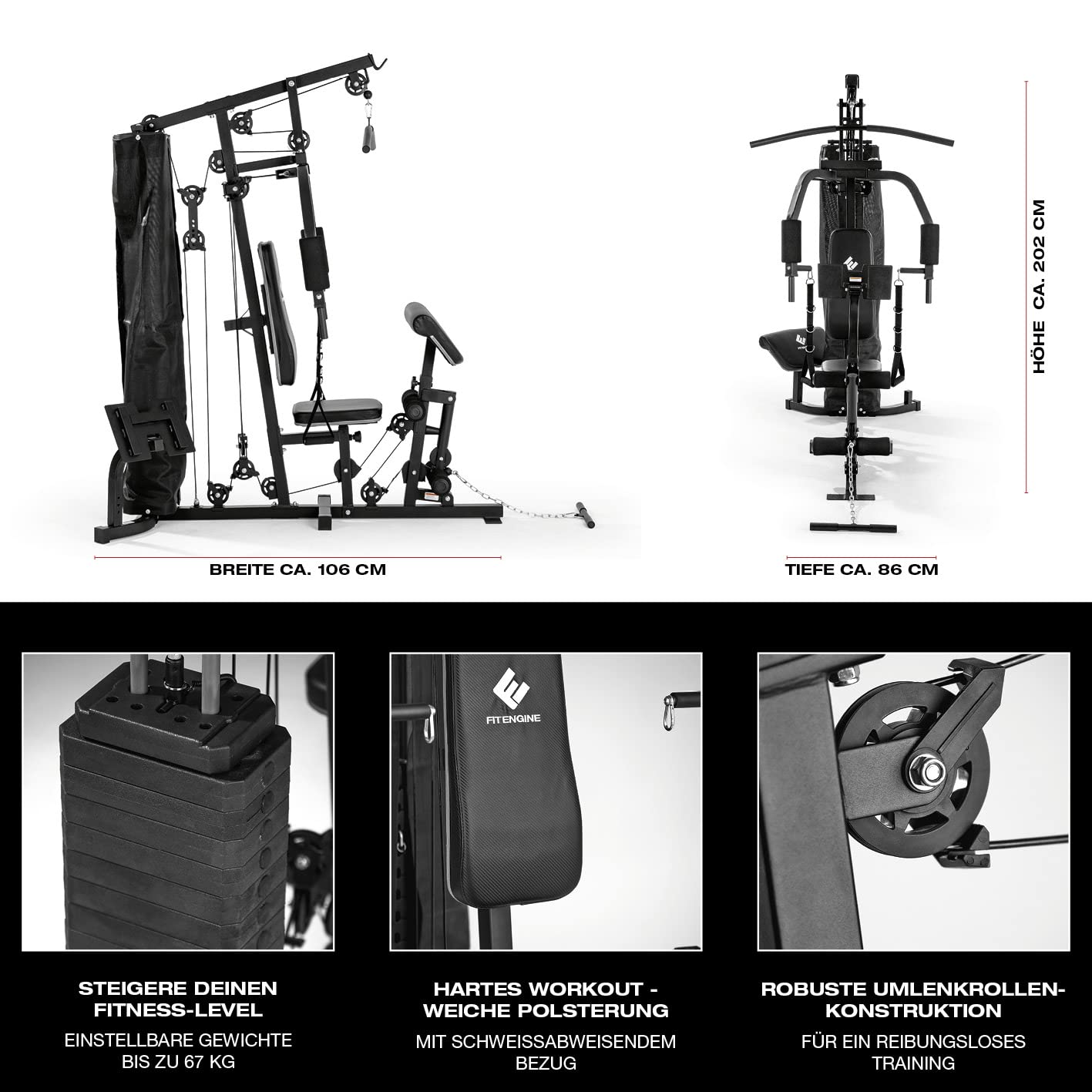 BREITE CA. 106 CM

TIEFE CA. 86 CM

HÖHE CA. 202 CM

FITENGINE

STEIGERE DEINEN FITNESS-LEVEL

EINSTELLBARE GEWICHTE BIS ZU 67 KG

HARTES WORKOUT - WEICHE POLSTERUNG

MIT SCHWEISSABWEISENDEM BEZUG

ROBUSTE UMLENKROLLEN-KONSTRUKTION

FÜR EIN REIBUNGSLOSES TRAINING